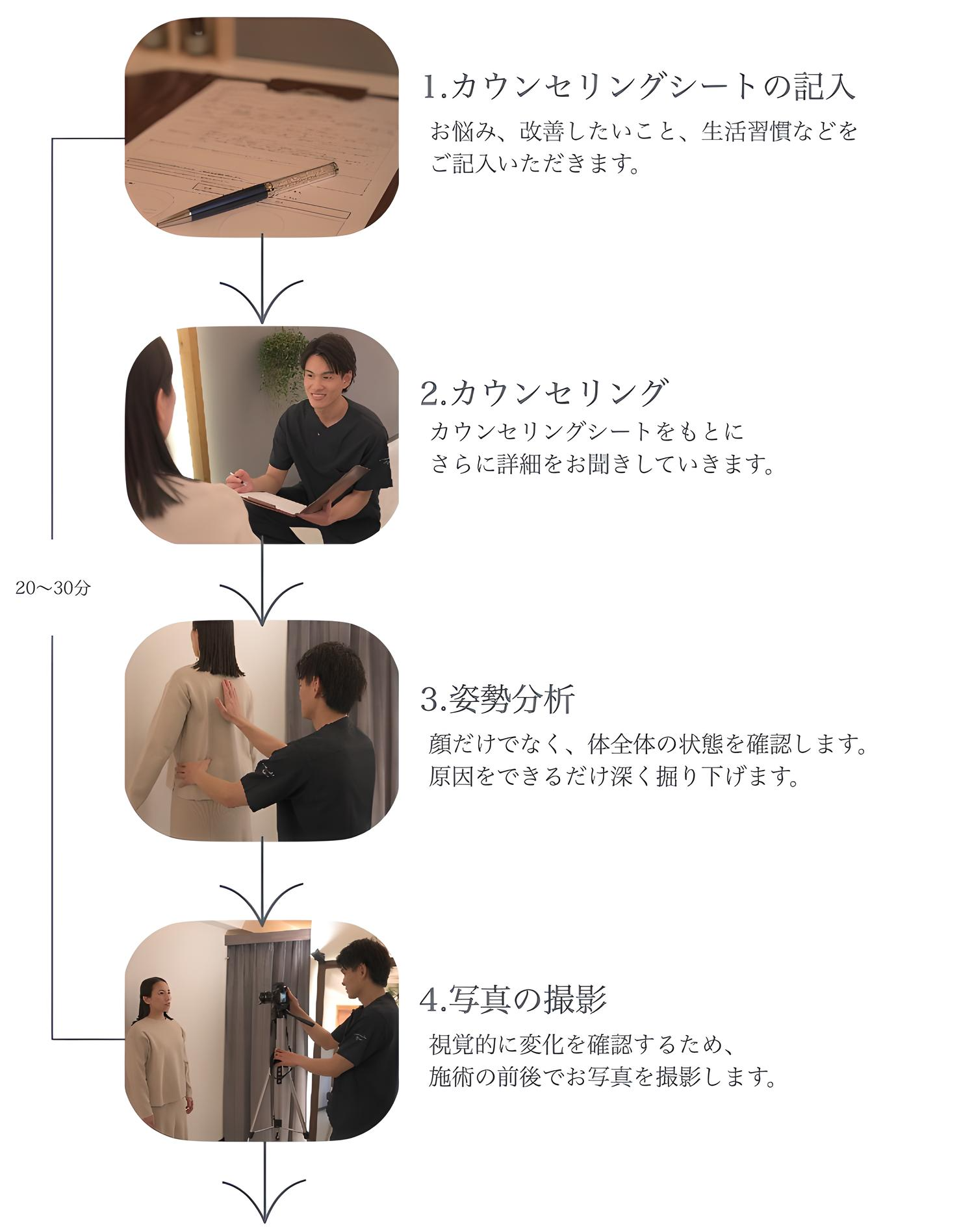 1.カウンセリングシートの記入
お悩み、改善したいこと、生活習慣などをご記入いただきます。

2.カウンセリング
カウンセリングシートをもとにさらに詳細をお聞きしていきます。

20〜30分

3.姿勢分析
顔だけでなく、体全体の状態を確認します。原因をできるだけ深く掘り下げます。

4.写真の撮影
視覚的に変化を確認するため、施術の前後でお写真を撮影します。